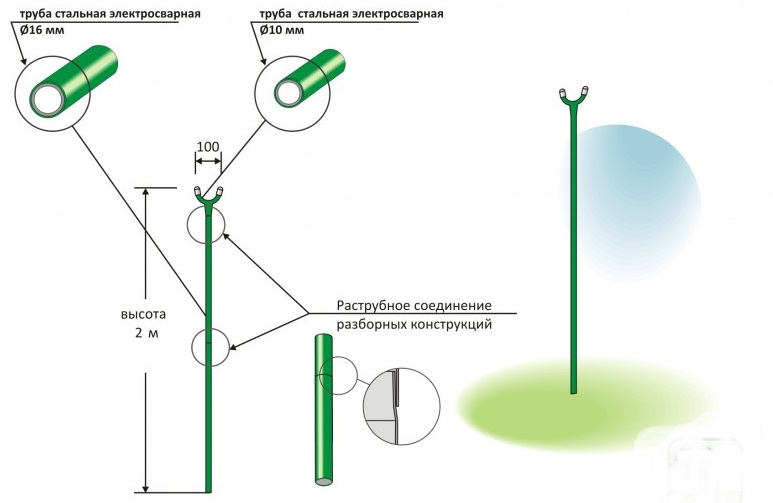 труба стальная электросварная
Ø16 мм

труба стальная электросварная
Ø10 мм

100

высота
2 м

Раструбное соединение
разборных конструкций