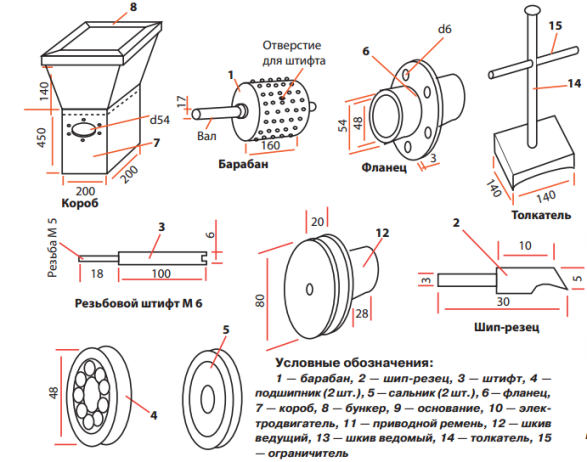 8

140

450

d54

7

200

200

Короб

Отверстие для штифта

1

17

Вал

160

Барабан

d6

6

54

48

3

Фланец

15

14

140

140

Толкатель

Резьба М 5

3

6

18

100

Резьбовой штифт М 6

20

12

80

28

2

10

3

5

30

Шип-резец

48

4

5

Условные обозначения:

1 — барабан, 2 — шип-резец, 3 — штифт, 4 — подшипник (2 шт.), 5 — сальник (2 шт.), 6 — фланец, 7 — короб, 8 — бункер, 9 — основание, 10 — электродвигатель, 11 — приводной ремень, 12 — шкив ведущий, 13 — шкив ведомый, 14 — толкатель, 15 — ограничитель